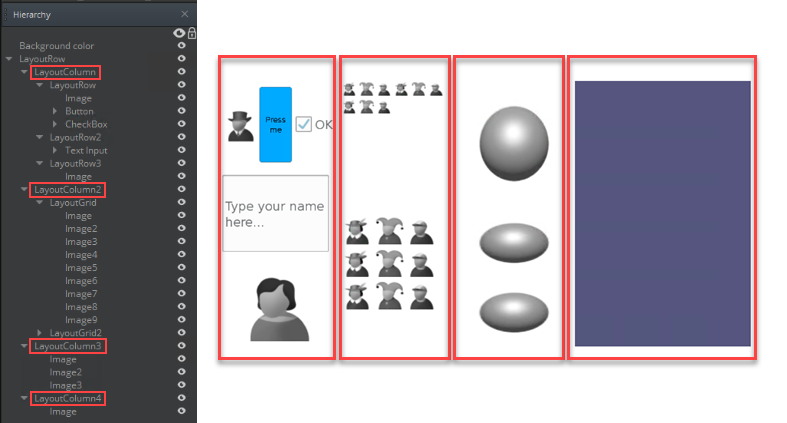 Hierarchy

Background color
LayoutRow
LayoutColumn
LayoutRow
Image
Button
CheckBox
LayoutRow2
Text Input
LayoutRow3
Image
LayoutColumn2
LayoutGrid
Image
Image2
Image3
Image4
Image5
Image6
Image7
Image8
Image9
LayoutGrid2
LayoutColumn3
Image
Image2
Image3
LayoutColumn4
Image

Press me
OK

Type your name here...